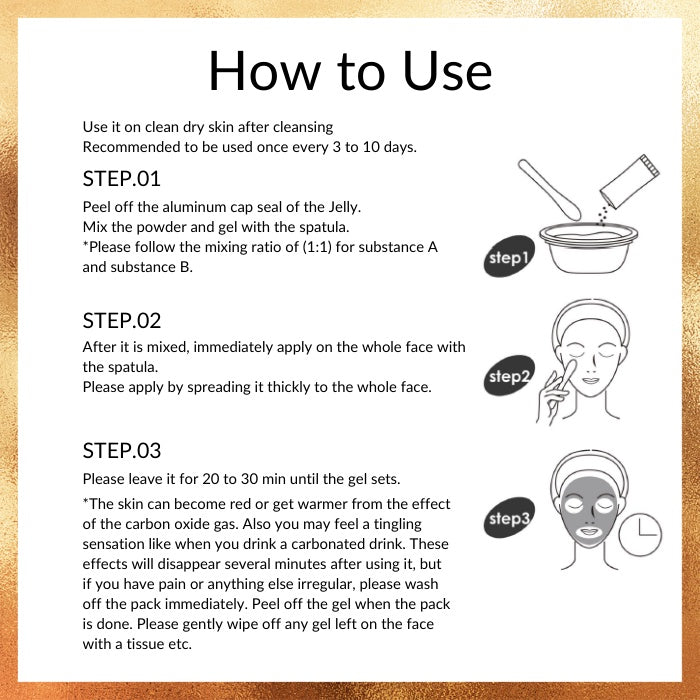 How to Use

Use it on clean dry skin after cleansing
Recommended to be used once every 3 to 10 days.

STEP.01

Peel off the aluminum cap seal of the Jelly.
Mix the powder and gel with the spatula.
*Please follow the mixing ratio of (1:1) for substance A and substance B.

step1

STEP.02

After it is mixed, immediately apply on the whole face with the spatula.
Please apply by spreading it thickly to the whole face.

step2

STEP.03

Please leave it for 20 to 30 min until the gel sets.

*The skin can become red or get warmer from the effect of the carbon oxide gas. Also you may feel a tingling sensation like when you drink a carbonated drink. These effects will disappear several minutes after using it, but if you have pain or anything else irregular, please wash off the pack immediately. Peel off the gel when the pack is done. Please gently wipe off any gel left on the face with a tissue etc.

step3