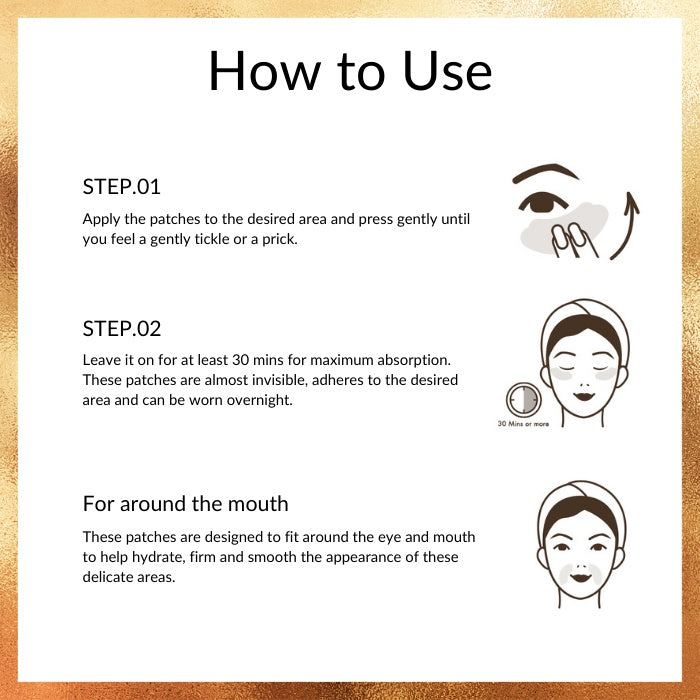 How to Use

STEP.01

Apply the patches to the desired area and press gently until you feel a gently tickle or a prick.

STEP.02

Leave it on for at least 30 mins for maximum absorption. These patches are almost invisible, adheres to the desired area and can be worn overnight.

30 Mins or more

For around the mouth

These patches are designed to fit around the eye and mouth to help hydrate, firm and smooth the appearance of these delicate areas.