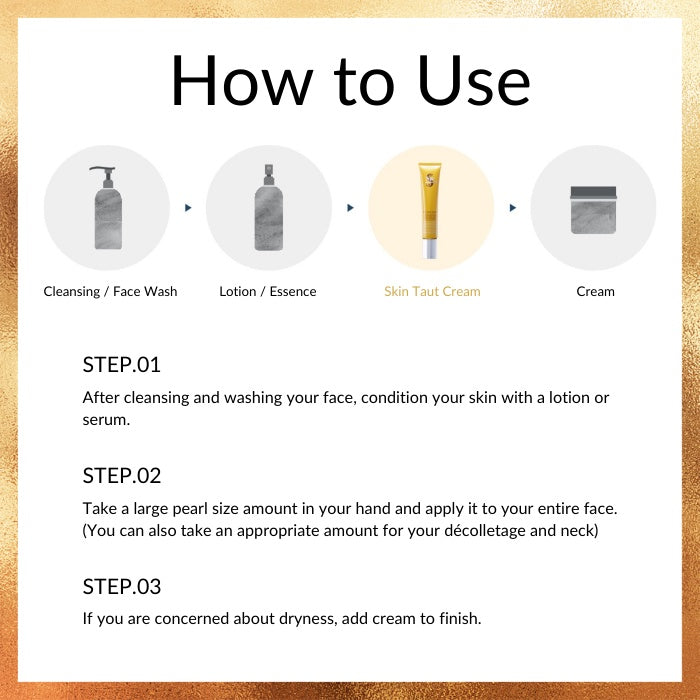 How to Use

Cleansing / Face Wash

Lotion / Essence

Skin Taut Cream

Cream

STEP.01

After cleansing and washing your face, condition your skin with a lotion or serum.

STEP.02

Take a large pearl size amount in your hand and apply it to your entire face. (You can also take an appropriate amount for your décolletage and neck)

STEP.03

If you are concerned about dryness, add cream to finish.